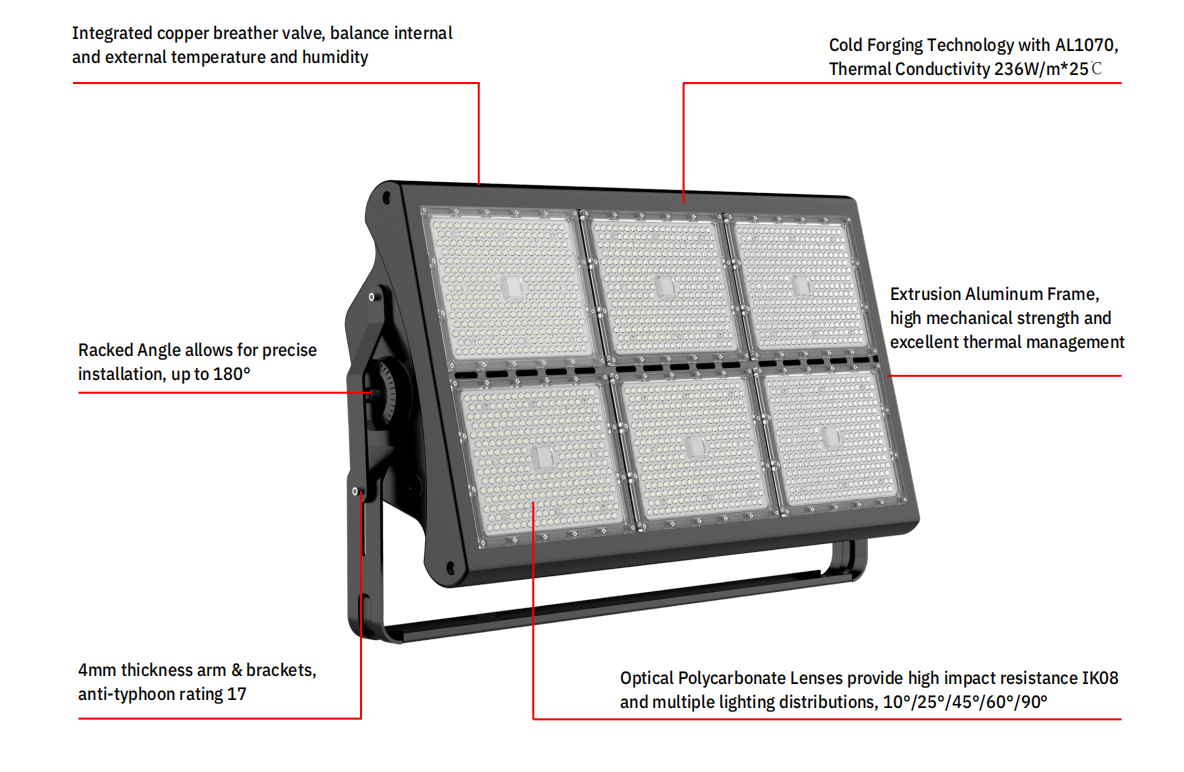 Integrated copper breather valve, balance internal and external temperature and humidity

Cold Forging Technology with AL1070, Thermal Conductivity 236W/m*25℃

Extrusion Aluminum Frame, high mechanical strength and excellent thermal management

Racked Angle allows for precise installation, up to 180°

4mm thickness arm & brackets, anti-typhoon rating 17

Optical Polycarbonate Lenses provide high impact resistance IK08 and multiple lighting distributions, 10°/25°/45°/60°/90°